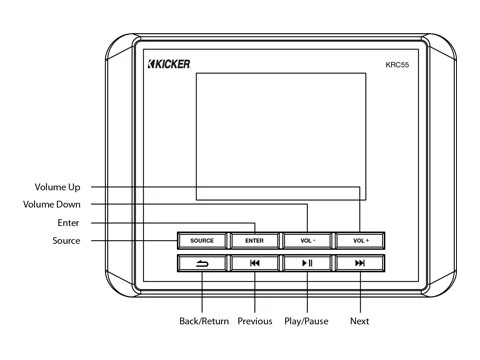 KICKER
KRC55
Volume Up
Volume Down
Enter
Source
SOURCE
ENTER
VOL -
VOL +
Back/Return
Previous
Play/Pause
Next